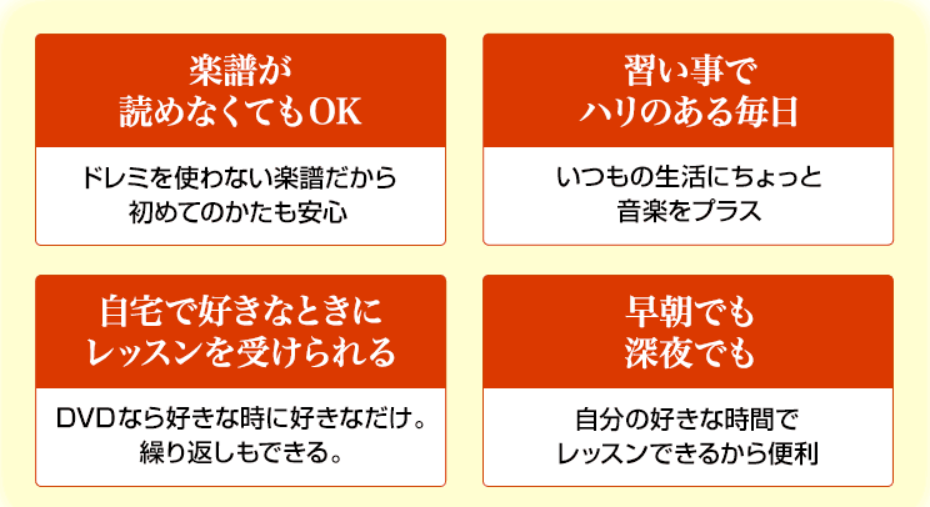 楽譜が
読めなくてもOK

ドレミを使わない楽譜だから
初めてのかたも安心

習い事で
ハリのある毎日

いつもの生活にちょっと
音楽をプラス

自宅で好きなときに
レッスンを受けられる

DVDなら好きな時に好きなだけ。
繰り返しもできる。

早朝でも
深夜でも

自分の好きな時間で
レッスンできるから便利